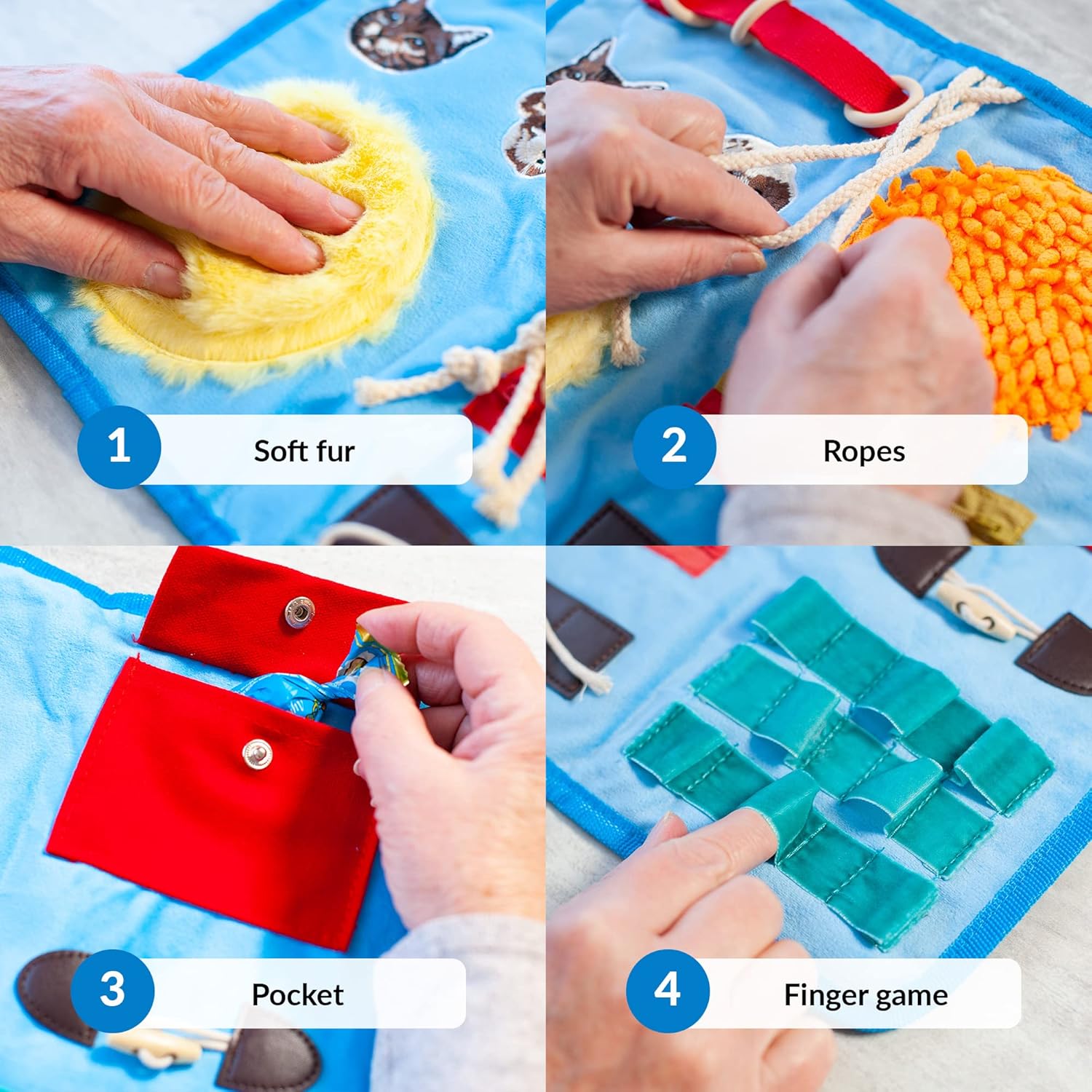 1 Soft fur

2 Ropes

3 Pocket

4 Finger game